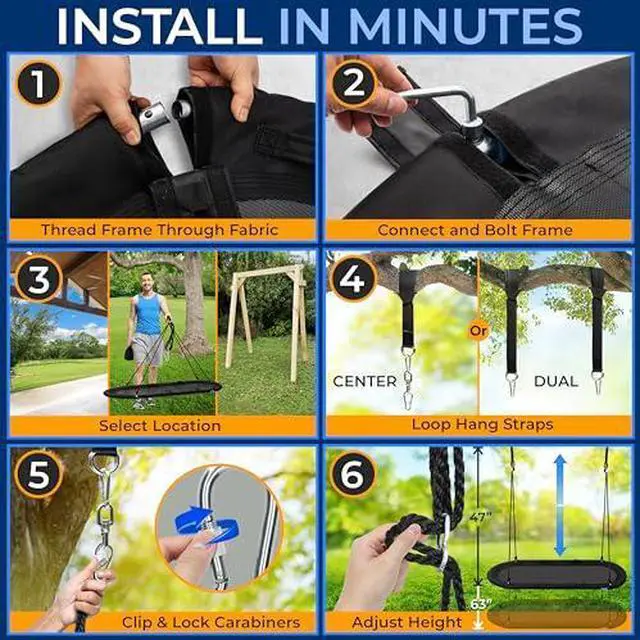 INSTALL IN MINUTES

1
Thread Frame Through Fabric

2
Connect and Bolt Frame

3
Select Location

4
CENTER
Or
DUAL
Loop Hang Straps

5
Clip & Lock Carabiners

6
47"
63"
Adjust Height