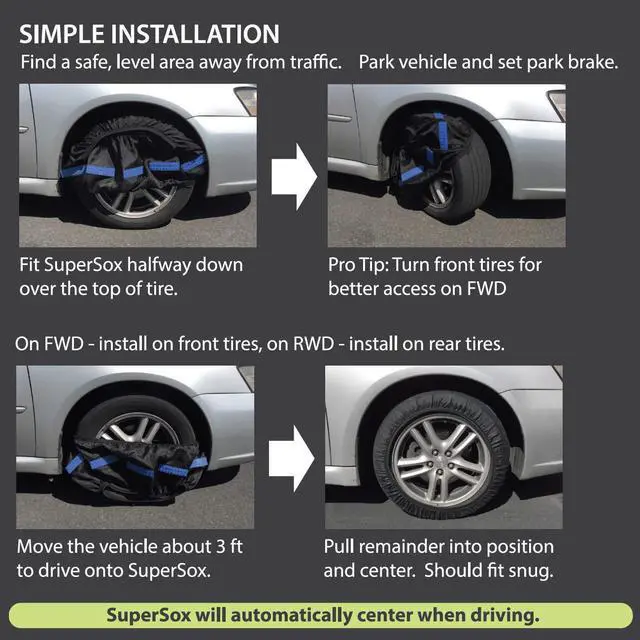 SIMPLE INSTALLATION

Find a safe, level area away from traffic. Park vehicle and set park brake.

Fit SuperSox halfway down over the top of tire.

Pro Tip: Turn front tires for better access on FWD

On FWD - install on front tires, on RWD - install on rear tires.

Move the vehicle about 3 ft to drive onto SuperSox.

Pull remainder into position and center. Should fit snug.

SuperSox will automatically center when driving.