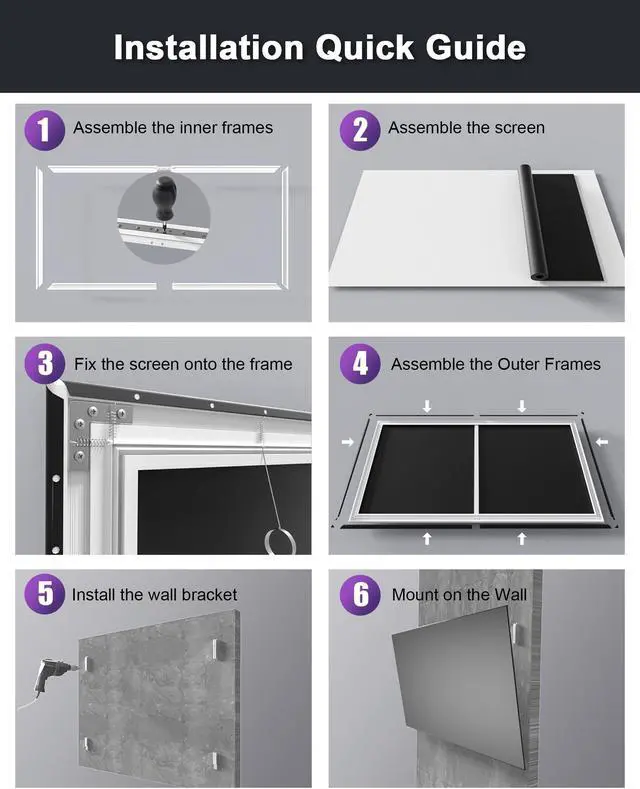 Installation Quick Guide

1 Assemble the inner frames

2 Assemble the screen

3 Fix the screen onto the frame

4 Assemble the Outer Frames

5 Install the wall bracket

6 Mount on the Wall