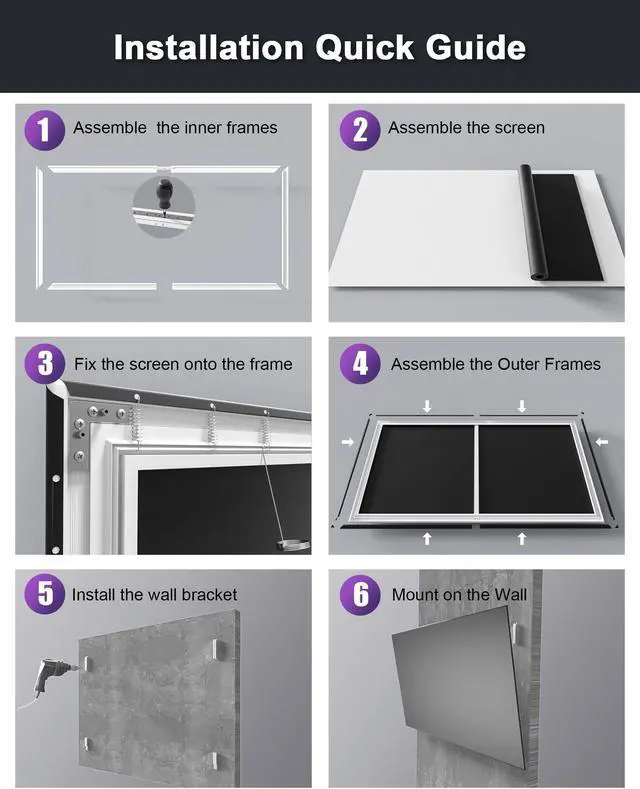 Installation Quick Guide

1 Assemble the inner frames

2 Assemble the screen

3 Fix the screen onto the frame

4 Assemble the Outer Frames

5 Install the wall bracket

6 Mount on the Wall