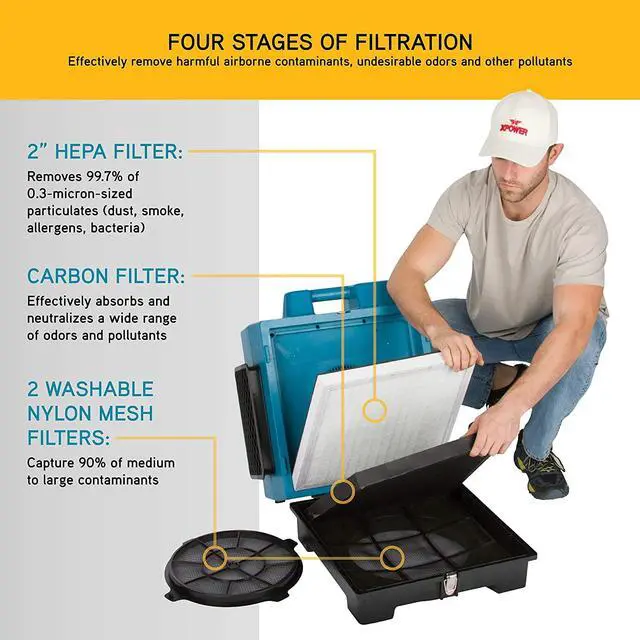 FOUR STAGES OF FILTRATION

Effectively remove harmful airborne contaminants, undesirable odors and other pollutants

2" HEPA FILTER:

Removes 99.7% of 0.3-micron-sized particulates (dust, smoke, allergens, bacteria)

CARBON FILTER:

Effectively absorbs and neutralizes a wide range of odors and pollutants

2 WASHABLE NYLON MESH FILTERS:

Capture 90% of medium to large contaminants

XPOWER