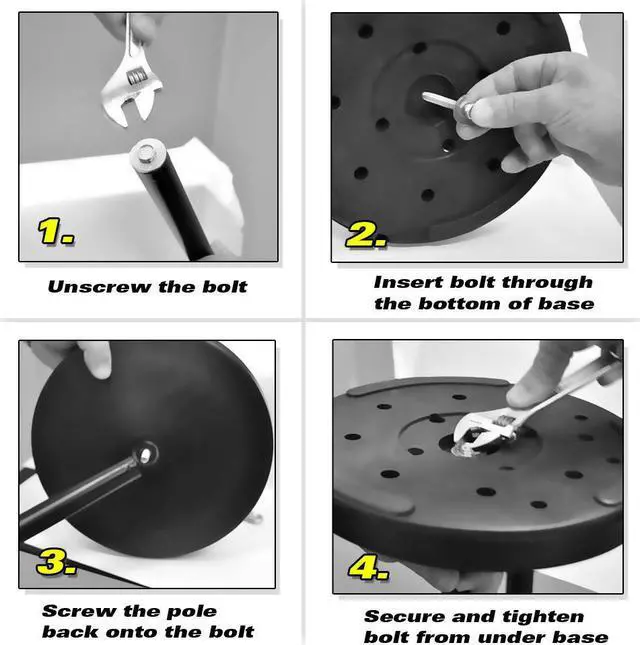 1.

Unscrew the bolt

2.

Insert bolt through the bottom of base

3.

Screw the pole back onto the bolt

4.

Secure and tighten bolt from under base