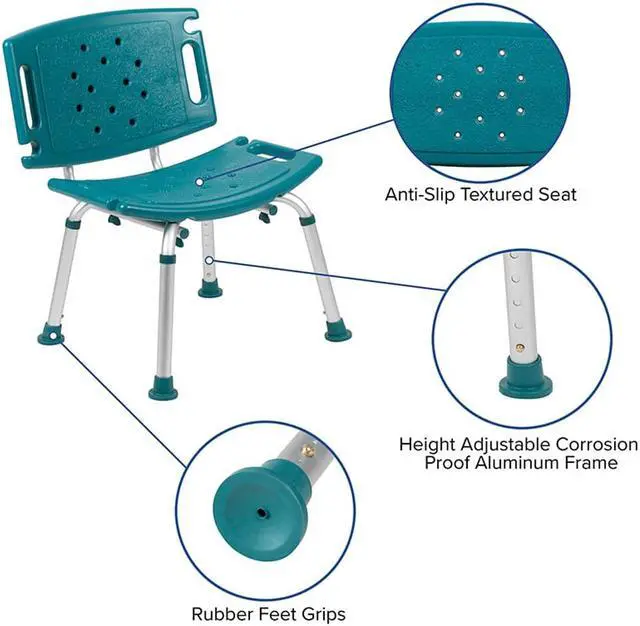 Anti-Slip Textured Seat

Height Adjustable Corrosion Proof Aluminum Frame

Rubber Feet Grips