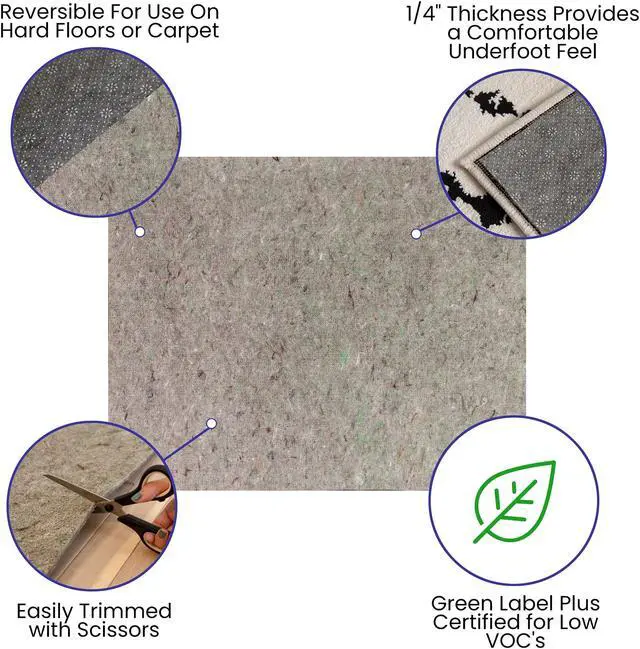 Reversible For Use On Hard Floors or Carpet

1/4" Thickness Provides a Comfortable Underfoot Feel

Easily Trimmed with Scissors

Green Label Plus Certified for Low VOC's