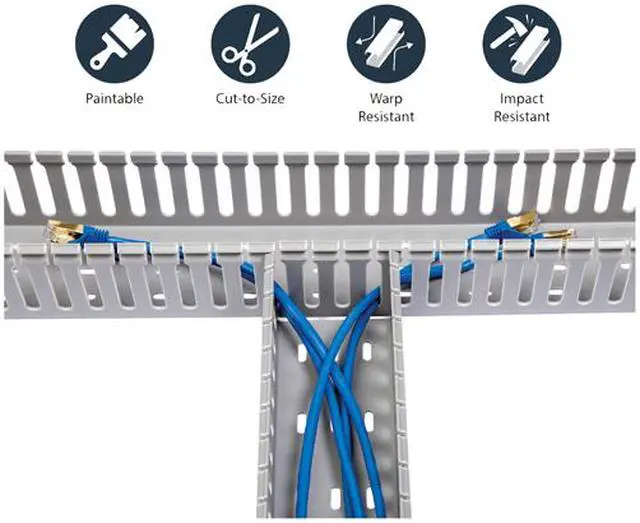 Paintable

Cut-to-Size

Warp Resistant

Impact Resistant