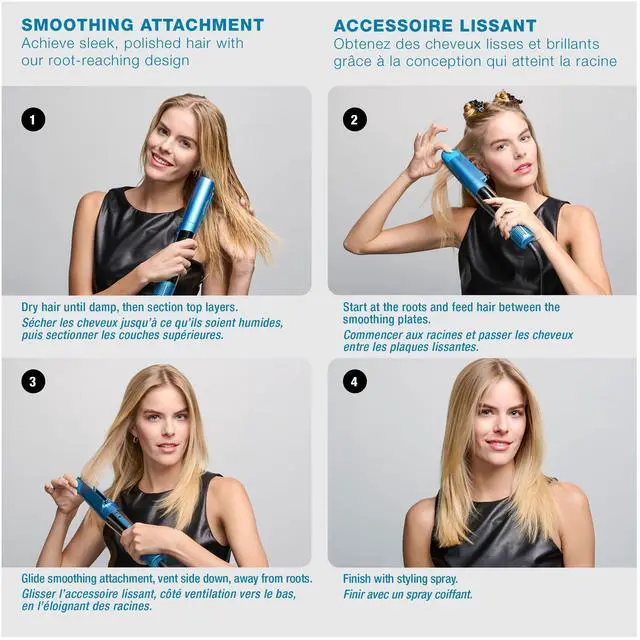 SMOOTHING ATTACHMENT
Achieve sleek, polished hair with our root-reaching design

ACCESSOIRE LISSANT
Obtenez des cheveux lisses et brillants grâce à la conception qui atteint la racine

1

Dry hair until damp, then section top layers.
Sécher les cheveux jusqu'à ce qu'ils soient humides, puis sectionner les couches supérieures.

2

Start at the roots and feed hair between the smoothing plates.
Commencer aux racines et passer les cheveux entre les plaques lissantes.

3

Glide smoothing attachment, vent side down, away from roots.
Glisser l'accessoire lissant, côté ventilation vers le bas, en l'éloignant des racines.

4

Finish with styling spray.
Finir avec un spray coiffant.