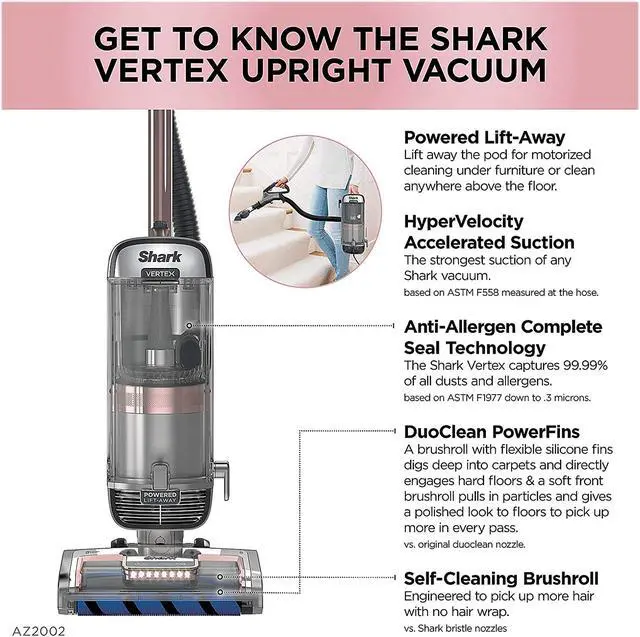 GET TO KNOW THE SHARK VERTEX UPRIGHT VACUUM

Shark
VERTEX
POWERED LIFT-AWAY

Powered Lift-Away
Lift away the pod for motorized cleaning under furniture or clean anywhere above the floor.

HyperVelocity Accelerated Suction
The strongest suction of any Shark vacuum.
based on ASTM F558 measured at the hose.

Anti-Allergen Complete Seal Technology
The Shark Vertex captures 99.99% of all dusts and allergens.
based on ASTM F1977 down to .3 microns.

DuoClean PowerFins
A brushroll with flexible silicone fins digs deep into carpets and directly engages hard floors & a soft front brushroll pulls in particles and gives a polished look to floors to pick up more in every pass.
vs. original duoclean nozzle.

Self-Cleaning Brushroll
Engineered to pick up more hair with no hair wrap.
vs. Shark bristle nozzles

AZ2002