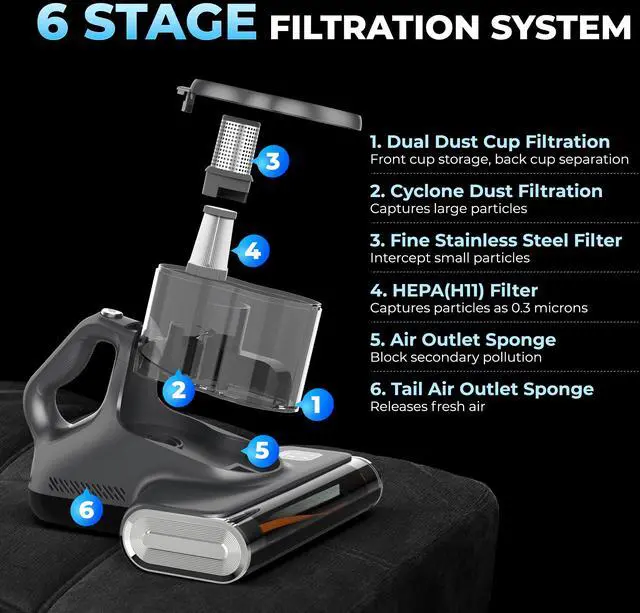 6 STAGE FILTRATION SYSTEM

3

4

2

1

5

6

1. Dual Dust Cup Filtration
Front cup storage, back cup separation

2. Cyclone Dust Filtration
Captures large particles

3. Fine Stainless Steel Filter
Intercept small particles

4. HEPA(H11) Filter
Captures particles as 0.3 microns

5. Air Outlet Sponge
Block secondary pollution

6. Tail Air Outlet Sponge
Releases fresh air