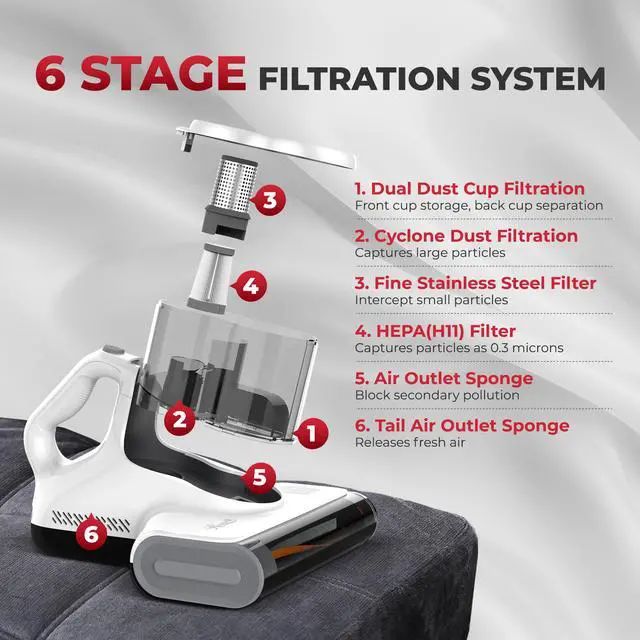 6 STAGE FILTRATION SYSTEM

3

4

2

1

5

6

1. Dual Dust Cup Filtration
Front cup storage, back cup separation

2. Cyclone Dust Filtration
Captures large particles

3. Fine Stainless Steel Filter
Intercept small particles

4. HEPA(H11) Filter
Captures particles as 0.3 microns

5. Air Outlet Sponge
Block secondary pollution

6. Tail Air Outlet Sponge
Releases fresh air