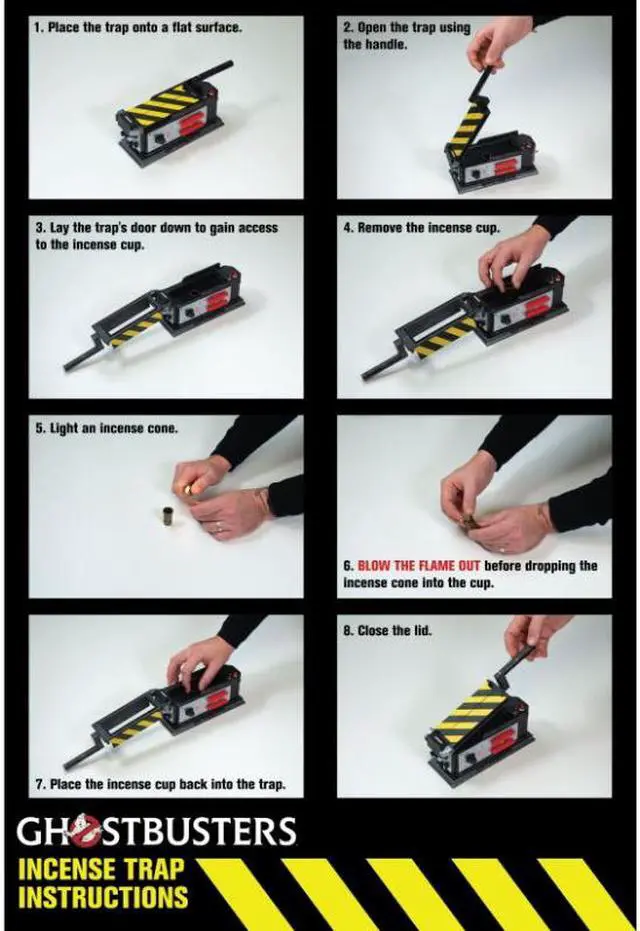 1. Place the trap onto a flat surface.

2. Open the trap using the handle.

3. Lay the trap's door down to gain access to the incense cup.

4. Remove the incense cup.

5. Light an incense cone.

6. BLOW THE FLAME OUT before dropping the incense cone into the cup.

7. Place the incense cup back into the trap.

8. Close the lid.

GHOSTBUSTERS

INCENSE TRAP INSTRUCTIONS