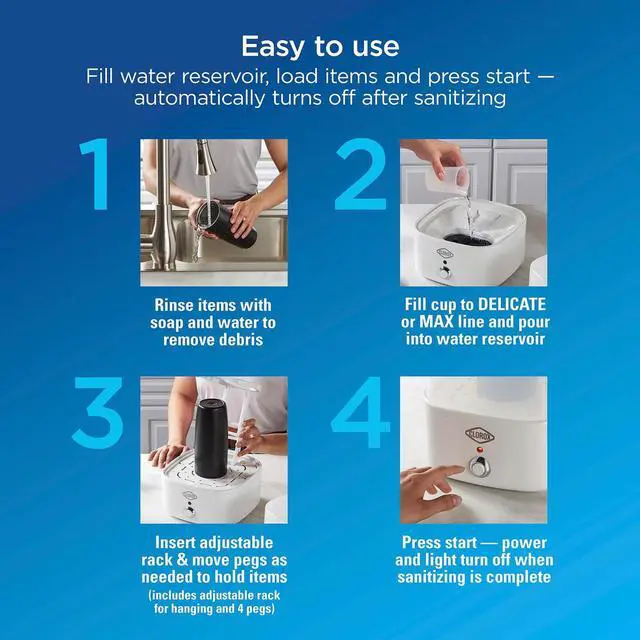 Easy to use
Fill water reservoir, load items and press start — automatically turns off after sanitizing

1

Rinse items with soap and water to remove debris

2

CLOROX

Fill cup to DELICATE or MAX line and pour into water reservoir

3

Insert adjustable rack & move pegs as needed to hold items
(includes adjustable rack for hanging and 4 pegs)

4

CLOROX

Press start — power and light turn off when sanitizing is complete