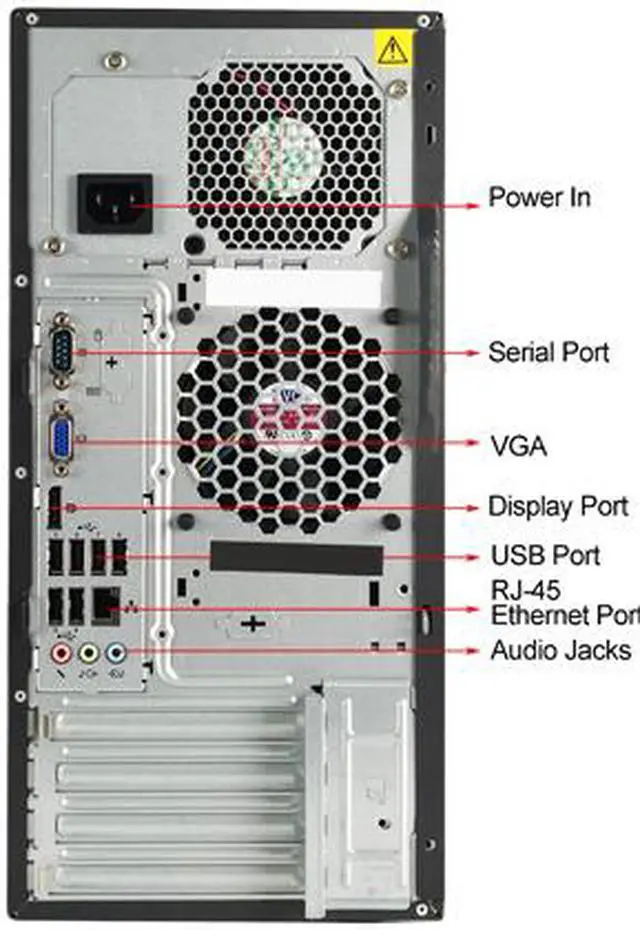 Power In

Serial Port

VGA

Display Port

USB Port

RJ-45
Ethernet Port

Audio Jacks