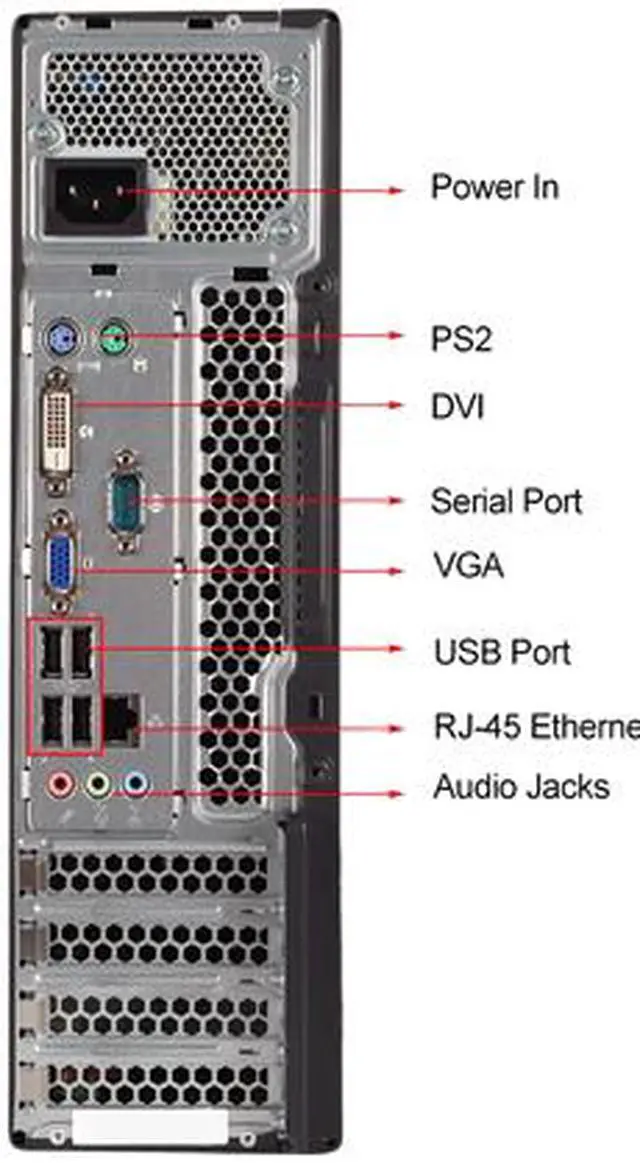 Power In

PS2

DVI

Serial Port

VGA

USB Port

RJ-45 Etherne

Audio Jacks