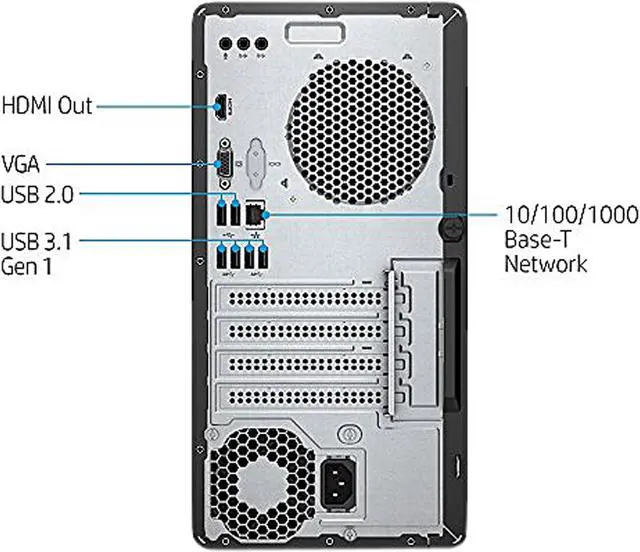 HDMI Out

VGA

USB 2.0

USB 3.1
Gen 1

10/100/1000
Base-T
Network