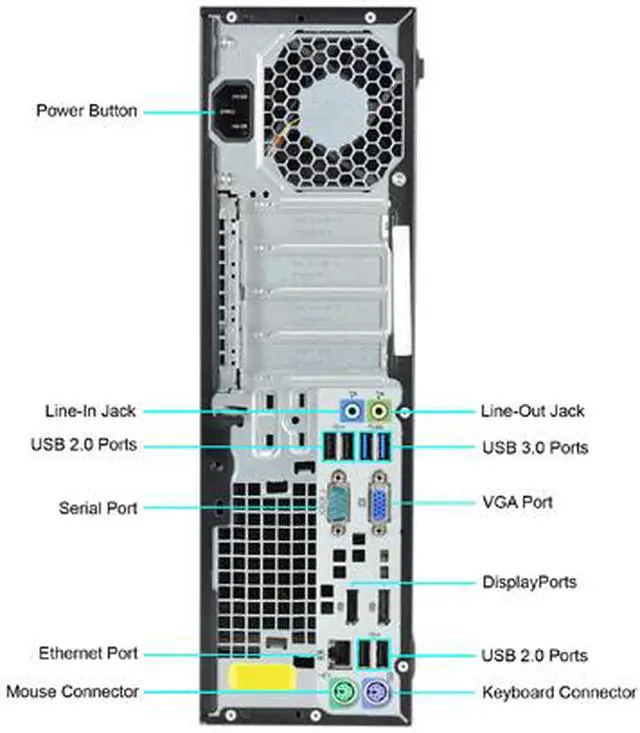 Power Button

Line-In Jack

USB 2.0 Ports

Serial Port

Ethernet Port

Mouse Connector

Line-Out Jack

USB 3.0 Ports

VGA Port

DisplayPorts

USB 2.0 Ports

Keyboard Connector