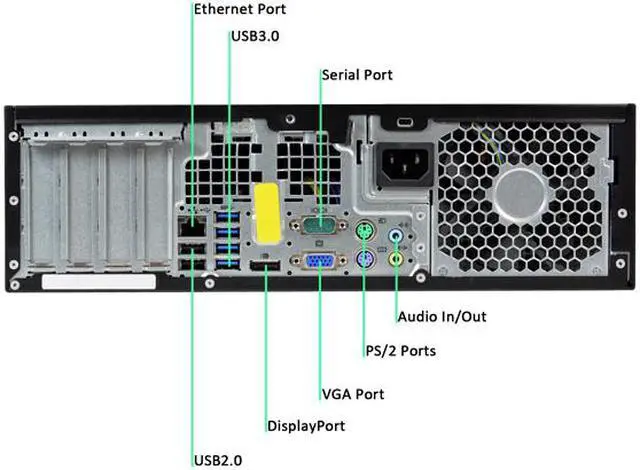 Ethernet Port
USB3.0
Serial Port
Audio In/Out
PS/2 Ports
VGA Port
DisplayPort
USB2.0