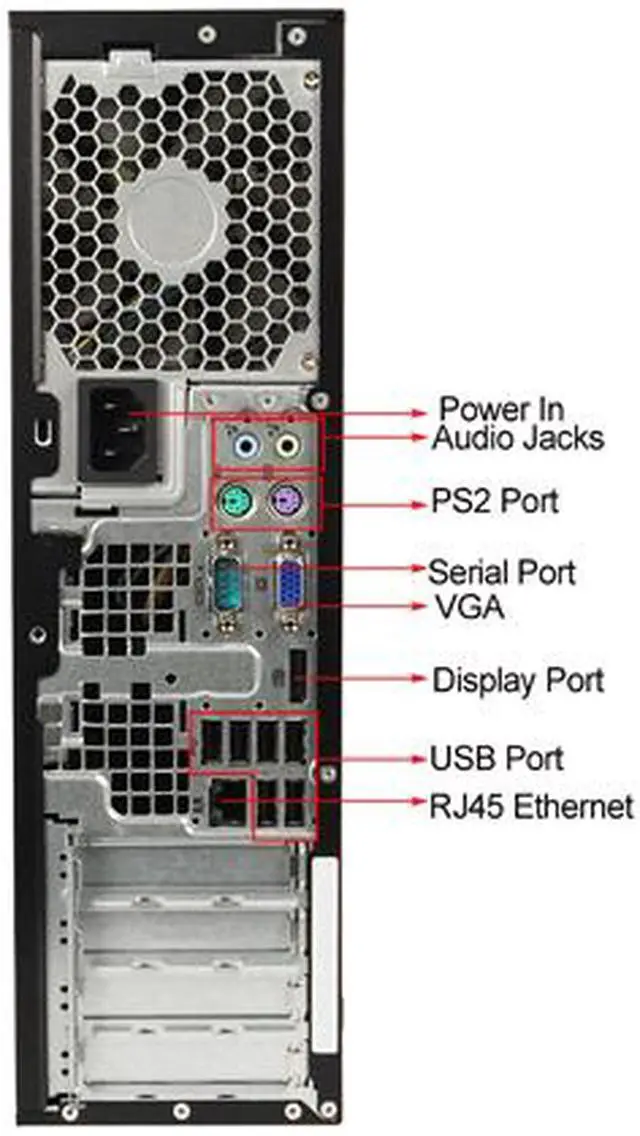 Power In
Audio Jacks
PS2 Port
Serial Port
VGA
Display Port
USB Port
RJ45 Ethernet