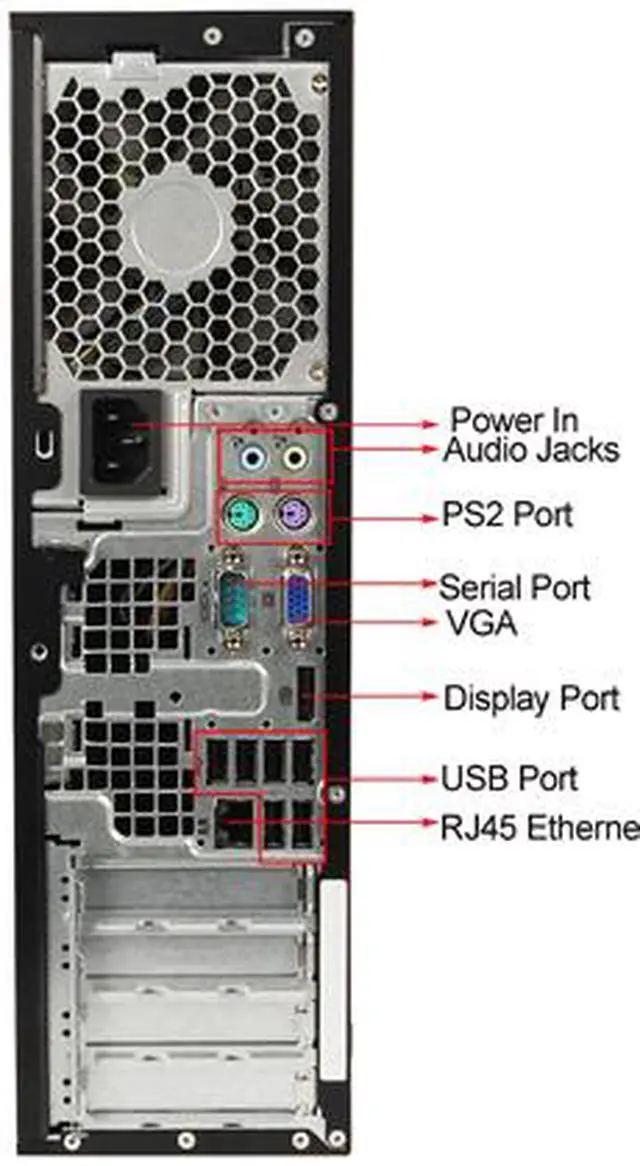 Power In
Audio Jacks
PS2 Port
Serial Port
VGA
Display Port
USB Port
RJ45 Etherne