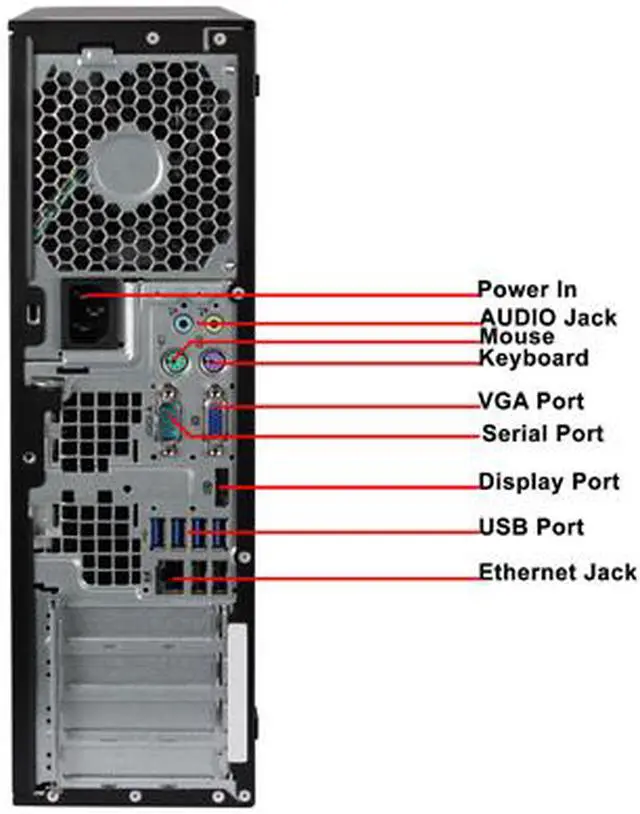 Power In
AUDIO Jack
Mouse
Keyboard
VGA Port
Serial Port
Display Port
USB Port
Ethernet Jack