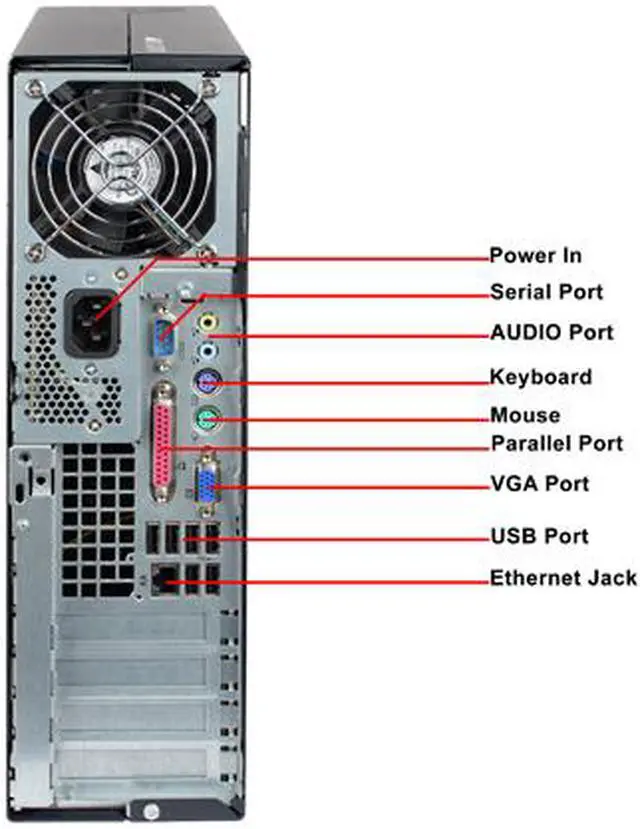 Power In
Serial Port
AUDIO Port
Keyboard
Mouse
Parallel Port
VGA Port
USB Port
Ethernet Jack