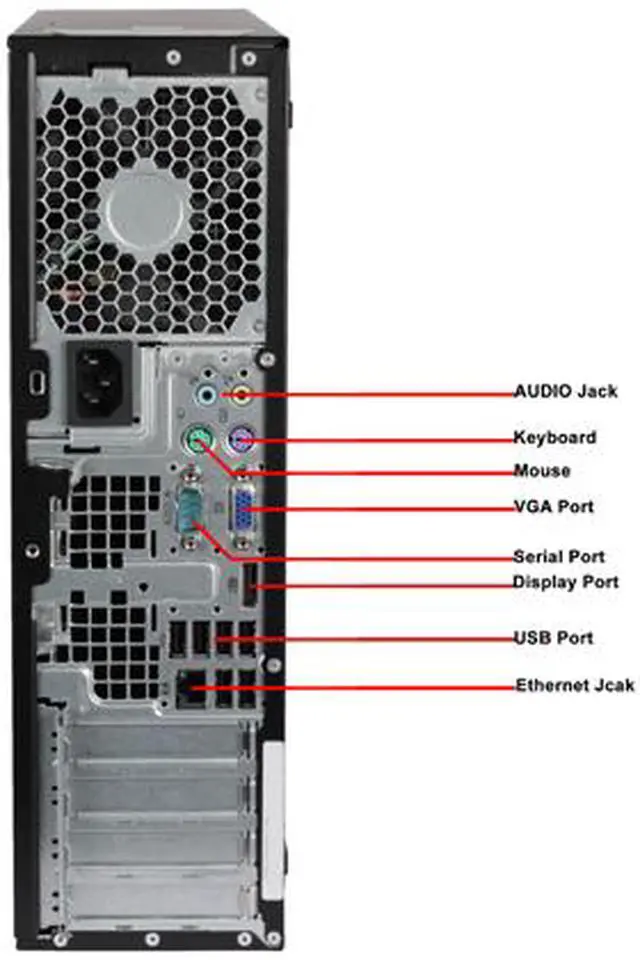 AUDIO Jack
Keyboard
Mouse
VGA Port
Serial Port
Display Port
USB Port
Ethernet Jcak