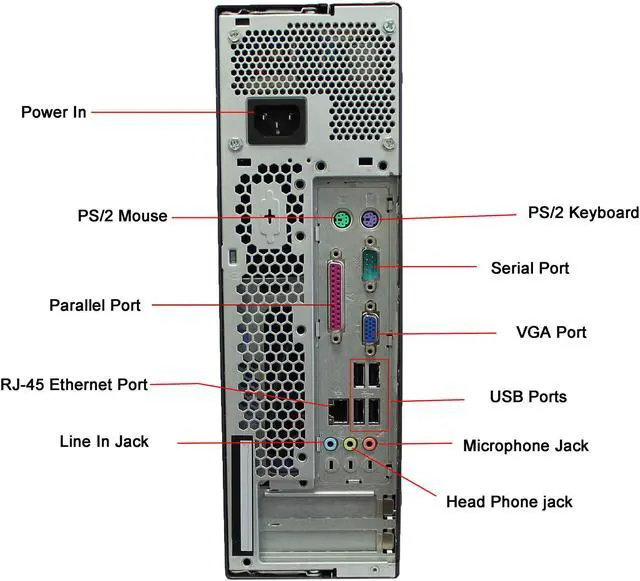 Power In
PS/2 Mouse
PS/2 Keyboard
Serial Port
Parallel Port
VGA Port
RJ-45 Ethernet Port
USB Ports
Line In Jack
Microphone Jack
Head Phone jack