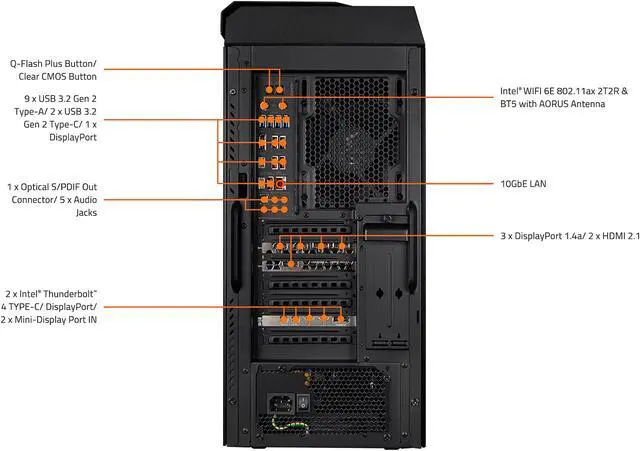 Q-Flash Plus Button/ Clear CMOS Button

9 x USB 3.2 Gen 2 Type-A/ 2 x USB 3.2 Gen 2 Type-C/ 1 x DisplayPort

1 x Optical S/PDIF Out Connector/ 5 x Audio Jacks

2 x Intel® Thunderbolt™ 4 TYPE-C/ DisplayPort/ 2 x Mini-Display Port IN

Intel® WIFI 6E 802.11ax 2T2R & BT5 with AORUS Antenna

10GbE LAN

3 x DisplayPort 1.4a/ 2 x HDMI 2.1