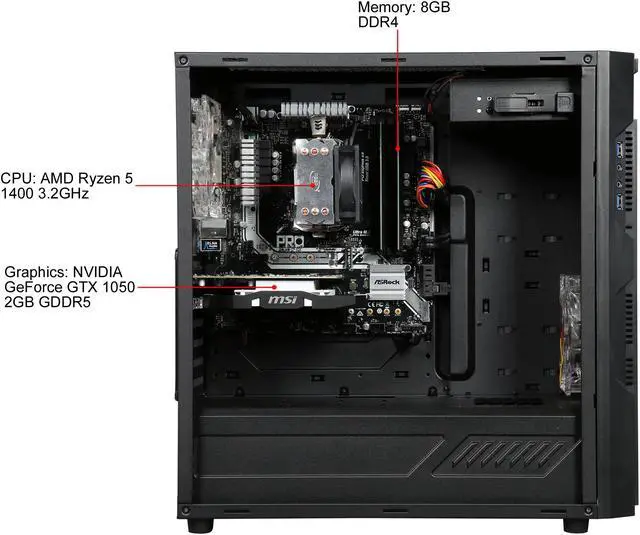 Memory: 8GB DDR4

CPU: AMD Ryzen 5 1400 3.2GHz

Graphics: NVIDIA GeForce GTX 1050 2GB GDDR5

PRO

ASRock

msi