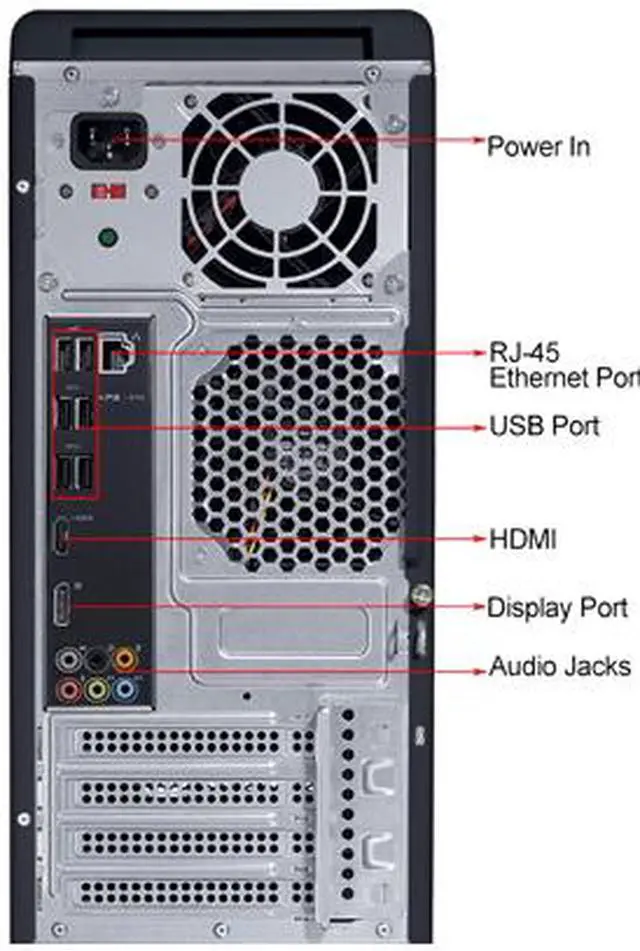 Power In

RJ-45
Ethernet Port

USB Port

HDMI

Display Port

Audio Jacks