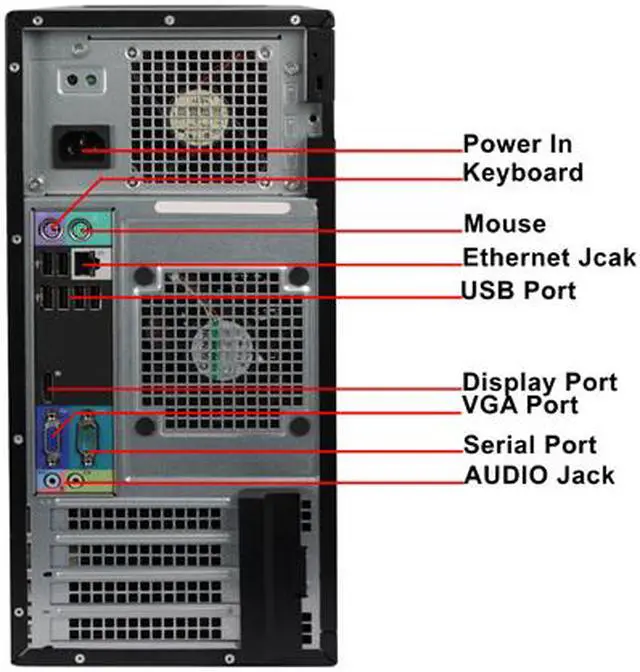 Power In
Keyboard
Mouse
Ethernet Jcak
USB Port
Display Port
VGA Port
Serial Port
AUDIO Jack