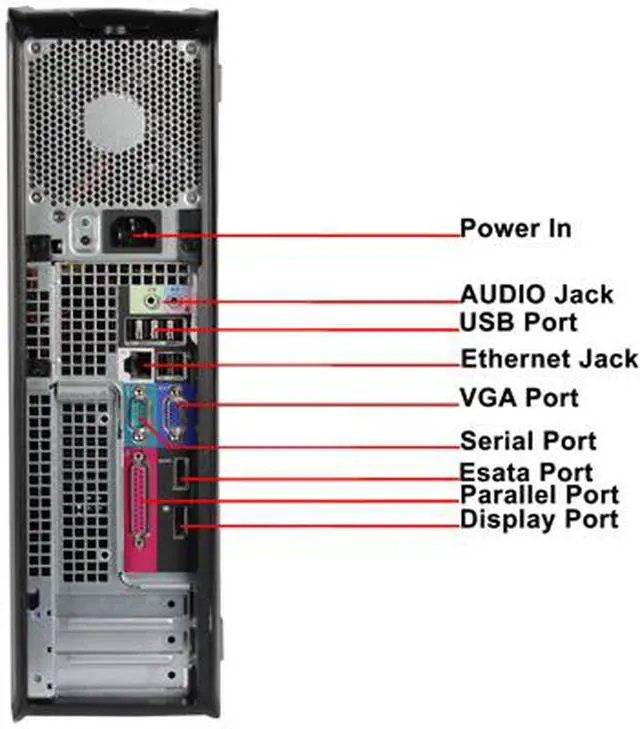 Power In
AUDIO Jack
USB Port
Ethernet Jack
VGA Port
Serial Port
Esata Port
Parallel Port
Display Port