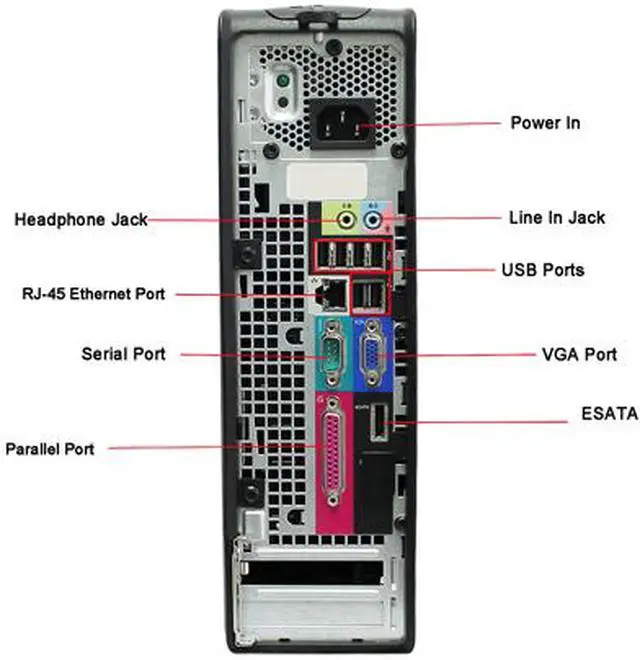 Power In

Headphone Jack

Line In Jack

USB Ports

RJ-45 Ethernet Port

Serial Port

VGA Port

ESATA

Parallel Port