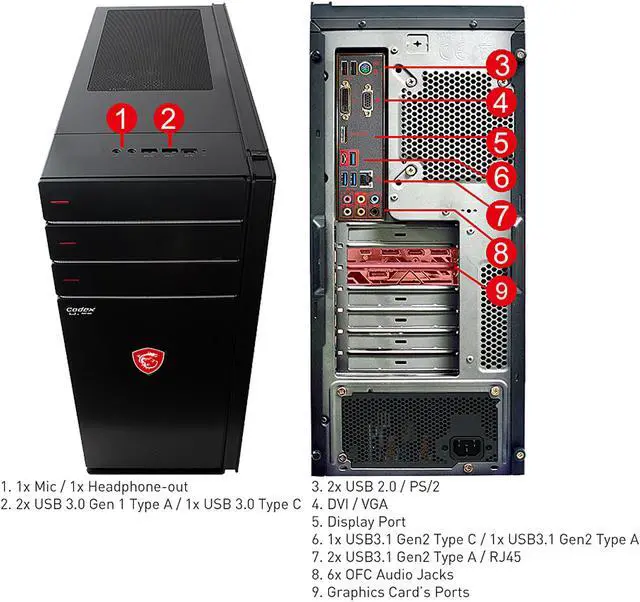 1
2
codex
3
4
5
6
7
8
9

1. 1x Mic / 1x Headphone-out
2. 2x USB 3.0 Gen 1 Type A / 1x USB 3.0 Type C

3. 2x USB 2.0 / PS/2
4. DVI / VGA
5. Display Port
6. 1x USB3.1 Gen2 Type C / 1x USB3.1 Gen2 Type A
7. 2x USB3.1 Gen2 Type A / RJ45
8. 6x OFC Audio Jacks
9. Graphics Card's Ports