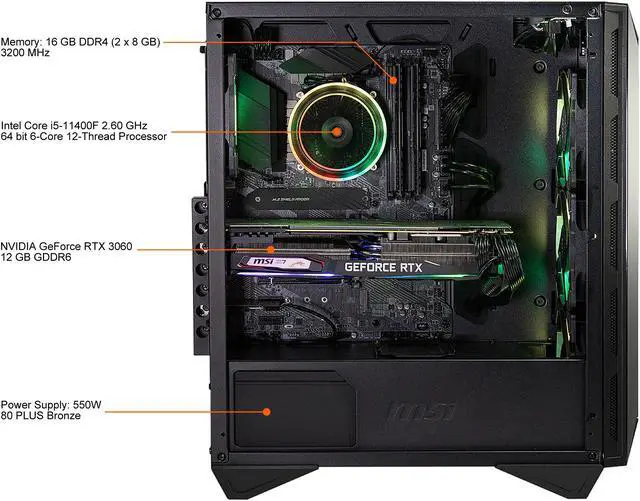 Memory: 16 GB DDR4 (2 x 8 GB)
3200 MHz

Intel Core i5-11400F 2.60 GHz
64 bit 6-Core 12-Thread Processor

NVIDIA GeForce RTX 3060
12 GB GDDR6

msi

GEFORCE RTX

Power Supply: 550W
80 PLUS Bronze

msi