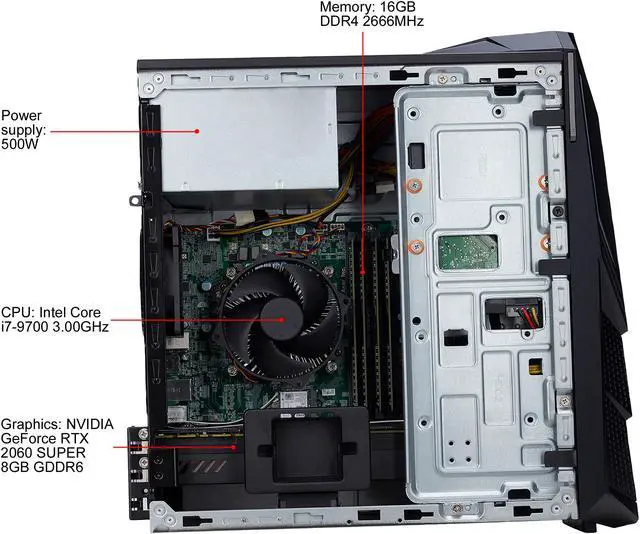 Memory: 16GB DDR4 2666MHz

Power supply: 500W

CPU: Intel Core i7-9700 3.00GHz

Graphics: NVIDIA GeForce RTX 2060 SUPER 8GB GDDR6