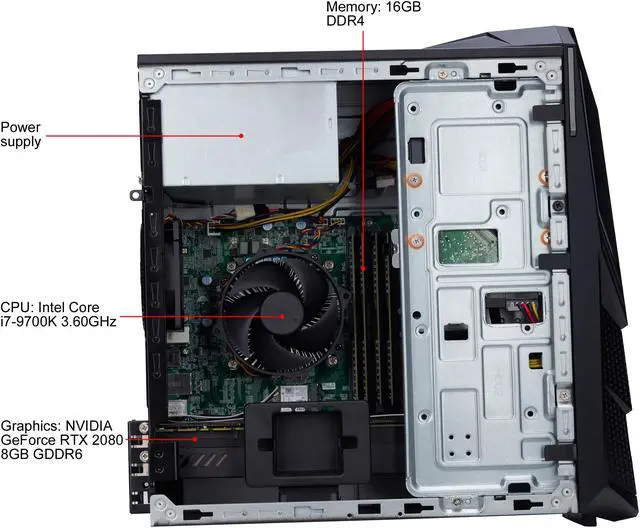 Memory: 16GB
DDR4

Power
supply

CPU: Intel Core
i7-9700K 3.60GHz

Graphics: NVIDIA
GeForce RTX 2080
8GB GDDR6