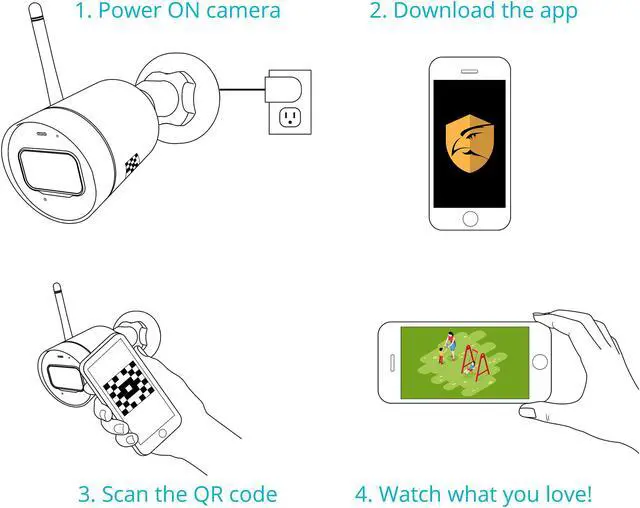 1. Power ON camera

2. Download the app

3. Scan the QR code

4. Watch what you love!