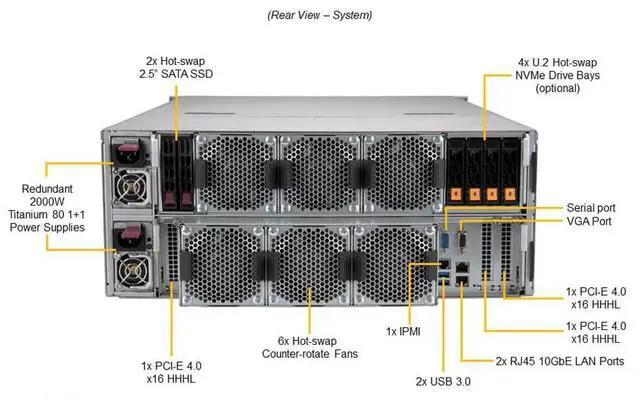 (Rear View – System)

2x Hot-swap
2.5" SATA SSD

4x U.2 Hot-swap
NVMe Drive Bays
(optional)

Redundant
2000W
Titanium 80 1+1
Power Supplies

Serial port
VGA Port

1x PCI-E 4.0
x16 HHHL

1x PCI-E 4.0
x16 HHHL

1x IPMI

6x Hot-swap
Counter-rotate Fans

2x RJ45 10GbE LAN Ports

1x PCI-E 4.0
x16 HHHL

2x USB 3.0