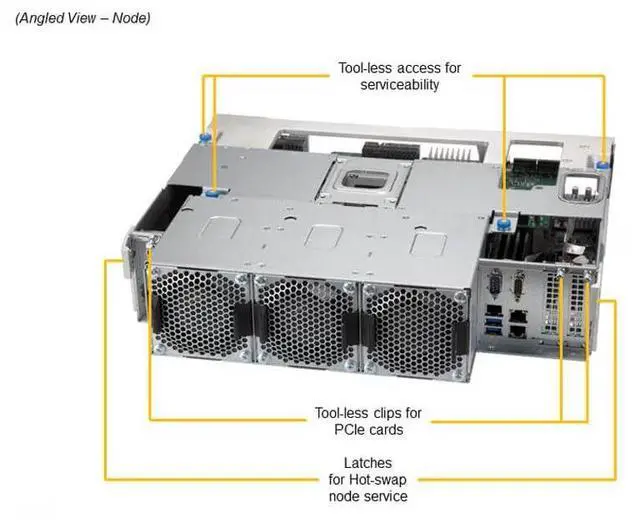 (Angled View – Node)

Tool-less access for serviceability

Tool-less clips for PCIe cards

Latches for Hot-swap node service