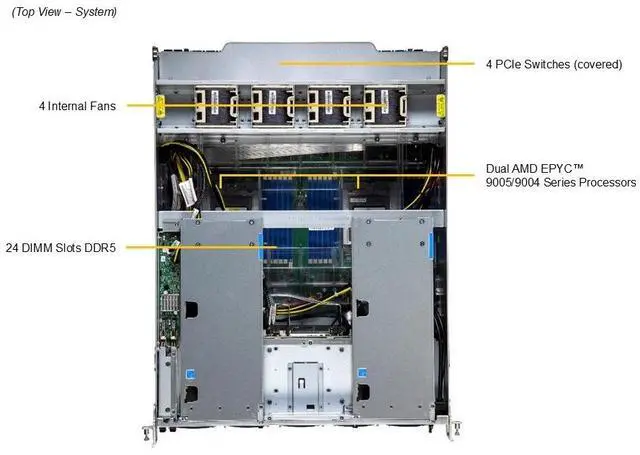 (Top View – System)

4 PCIe Switches (covered)

4 Internal Fans

Dual AMD EPYC™ 9005/9004 Series Processors

24 DIMM Slots DDR5