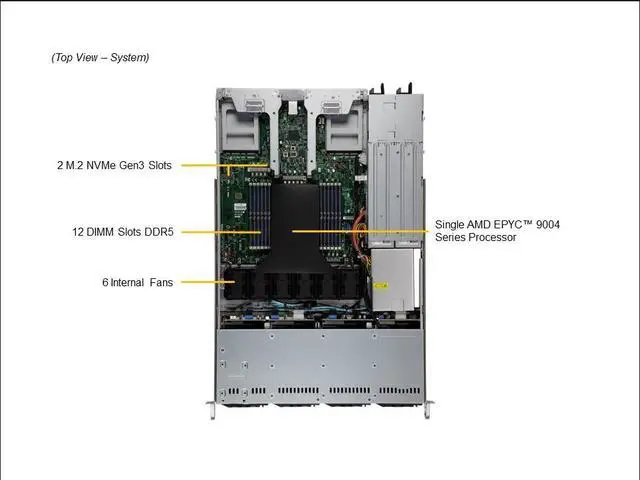 (Top View – System)

2 M.2 NVMe Gen3 Slots

12 DIMM Slots DDR5

6 Internal Fans

Single AMD EPYC™ 9004 Series Processor