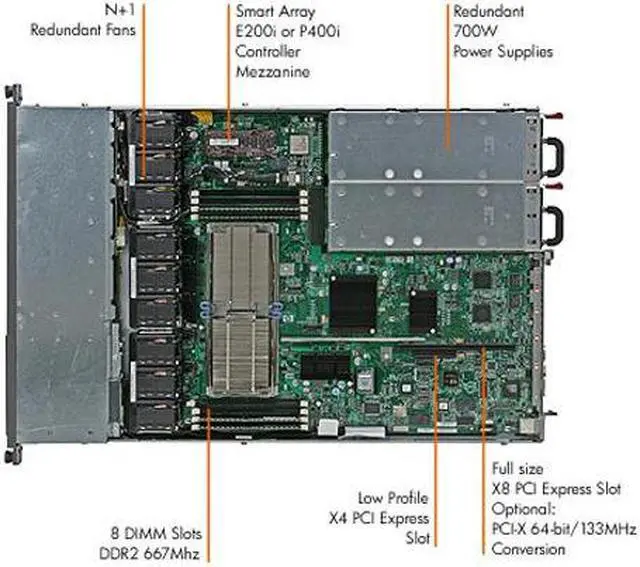 N+1
Redundant Fans

Smart Array
E200i or P400i
Controller
Mezzanine

Redundant
700W
Power Supplies

8 DIMM Slots
DDR2 667Mhz

Low Profile
X4 PCI Express
Slot

Full size
X8 PCI Express Slot
Optional:
PCI-X 64-bit/133MHz
Conversion