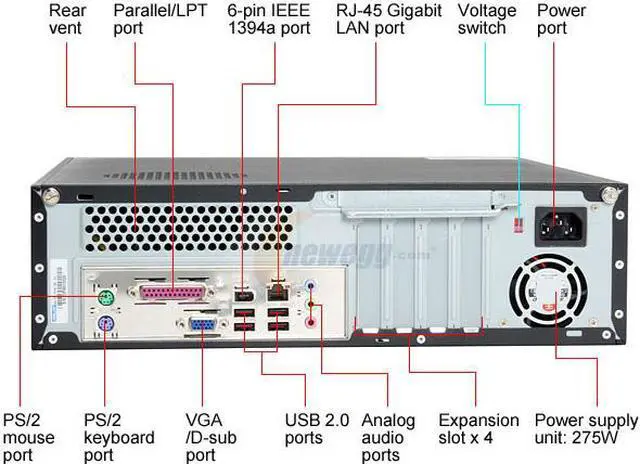 Rear vent

Parallel/LPT port

6-pin IEEE 1394a port

RJ-45 Gigabit LAN port

Voltage switch

Power port

newegg.com

PS/2 mouse port

PS/2 keyboard port

VGA /D-sub port

USB 2.0 ports

Analog audio ports

Expansion slot x 4

Power supply unit: 275W