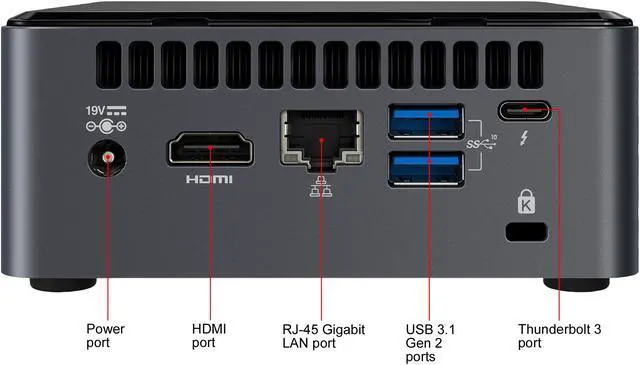 19V

HDMI

SS 10

K

Power port

HDMI port

RJ-45 Gigabit LAN port

USB 3.1 Gen 2 ports

Thunderbolt 3 port