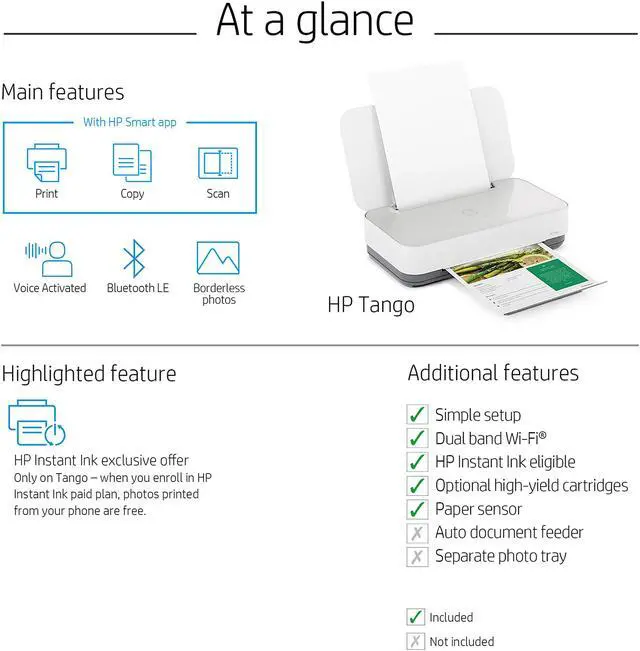 At a glance

Main features

With HP Smart app

Print

Copy

Scan

Voice Activated

Bluetooth LE

Borderless photos

HP Tango

Highlighted feature

HP Instant Ink exclusive offer
Only on Tango – when you enroll in HP Instant Ink paid plan, photos printed from your phone are free.

Additional features

✓ Simple setup
✓ Dual band Wi-Fi®
✓ HP Instant Ink eligible
✓ Optional high-yield cartridges
✓ Paper sensor
✗ Auto document feeder
✗ Separate photo tray

✓ Included
✗ Not included