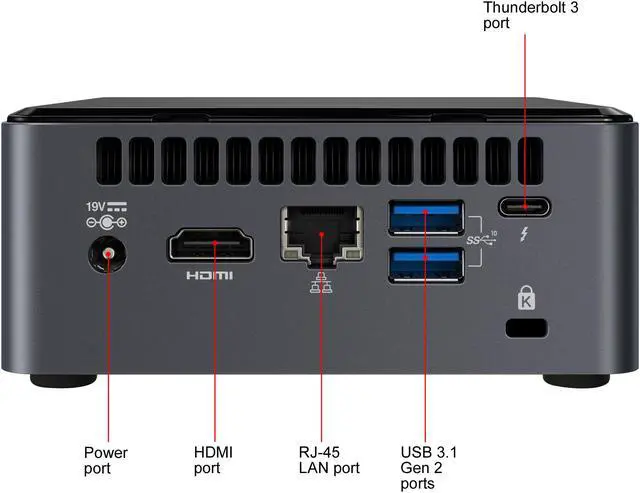 Thunderbolt 3 port

19V

HDMI

SS 10

K

Power port

HDMI port

RJ-45 LAN port

USB 3.1 Gen 2 ports