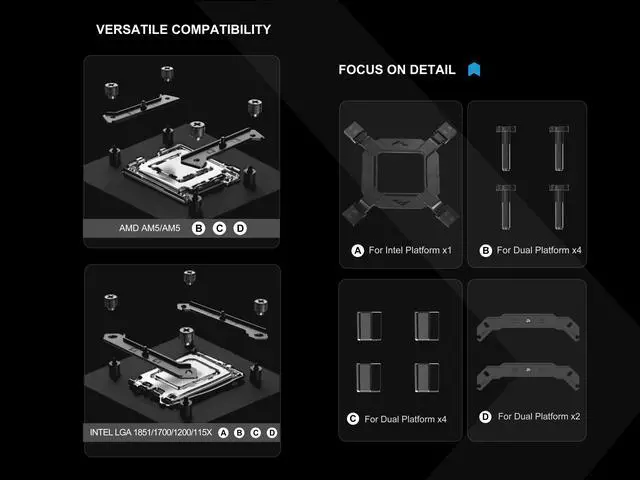 VERSATILE COMPATIBILITY

AMD AM5/AM5 B C D

INTEL LGA 1851/1700/1200/115X A B C D

FOCUS ON DETAIL

A For Intel Platform x1

B For Dual Platform x4

C For Dual Platform x4

D For Dual Platform x2