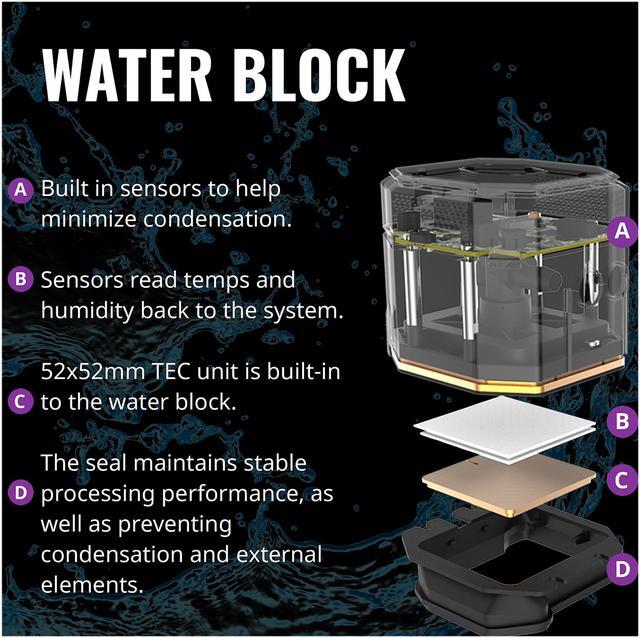 WATER BLOCK

A Built in sensors to help minimize condensation.

B Sensors read temps and humidity back to the system.

C 52x52mm TEC unit is built-in to the water block.

D The seal maintains stable processing performance, as well as preventing condensation and external elements.

A

B

C

D