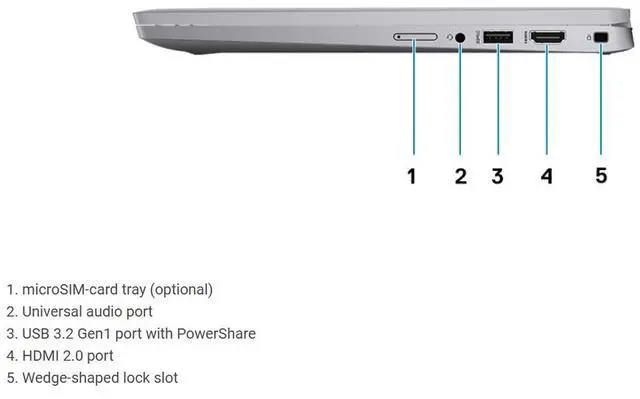 1 2 3 4 5

1. microSIM-card tray (optional)
2. Universal audio port
3. USB 3.2 Gen1 port with PowerShare
4. HDMI 2.0 port
5. Wedge-shaped lock slot