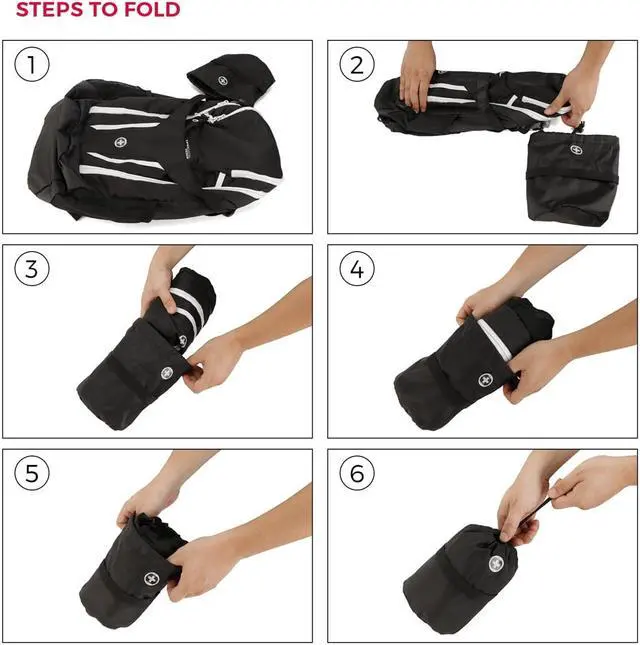 STEPS TO FOLD

1

2

3

4

5

6